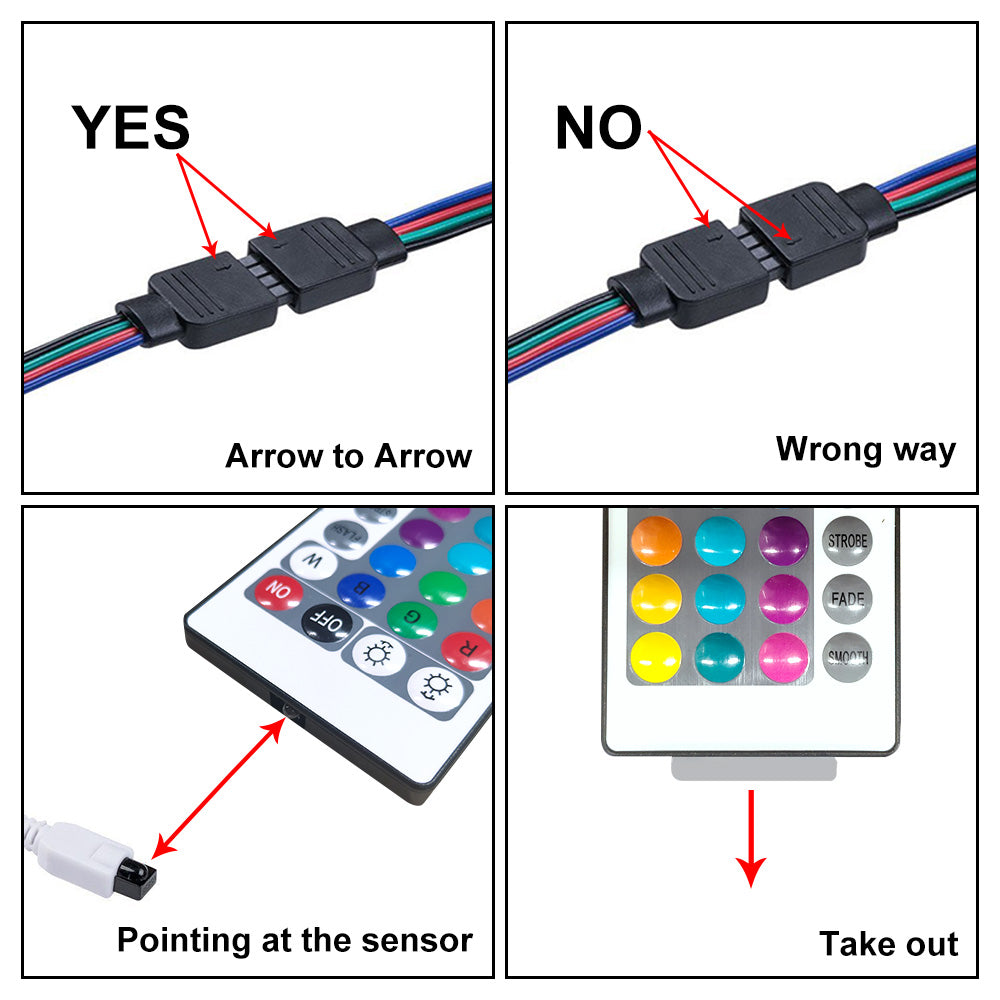 YES

Arrow to Arrow

NO

Wrong way

FLASH

W

ON

OFF

B

G

R

Pointing at the sensor

STROBE

FADE

SMOOTH

Take out