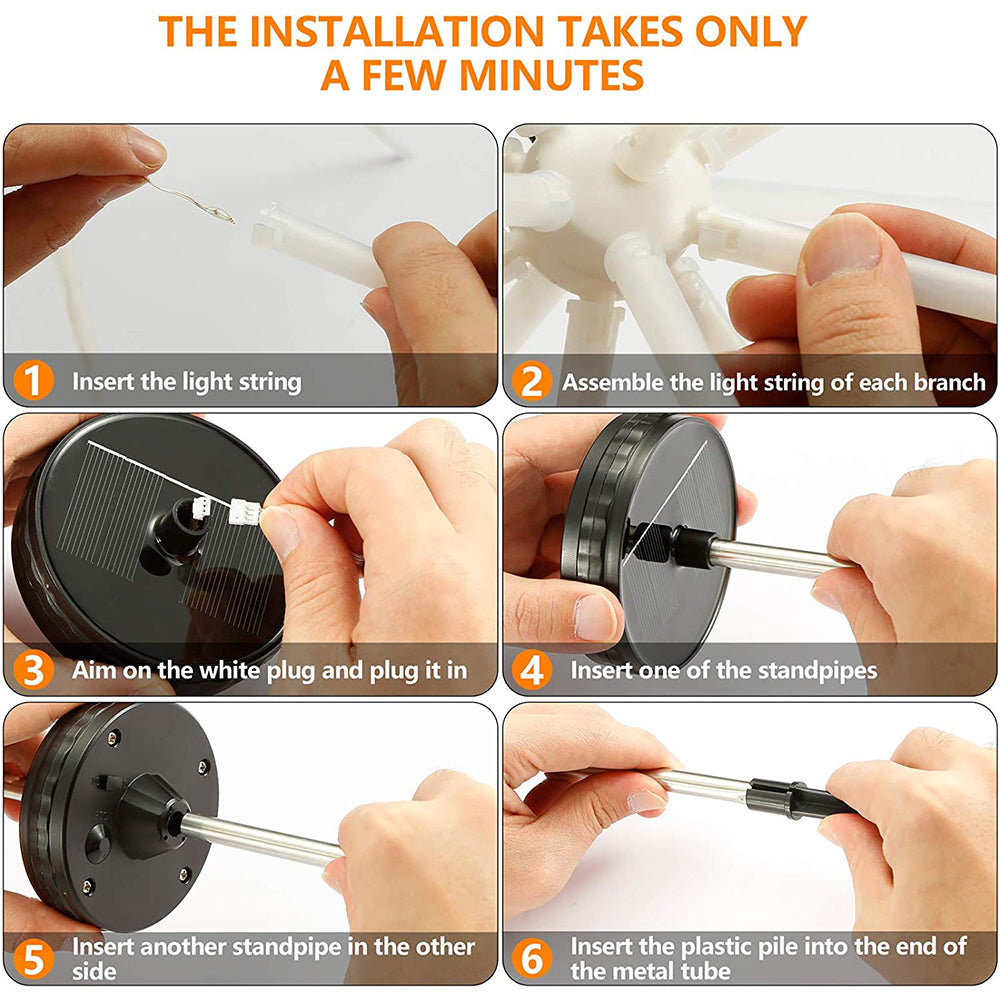 THE INSTALLATION TAKES ONLY A FEW MINUTES

1 Insert the light string

2 Assemble the light string of each branch

3 Aim on the white plug and plug it in

4 Insert one of the standpipes

5 Insert another standpipe in the other side

6 Insert the plastic pile into the end of the metal tube