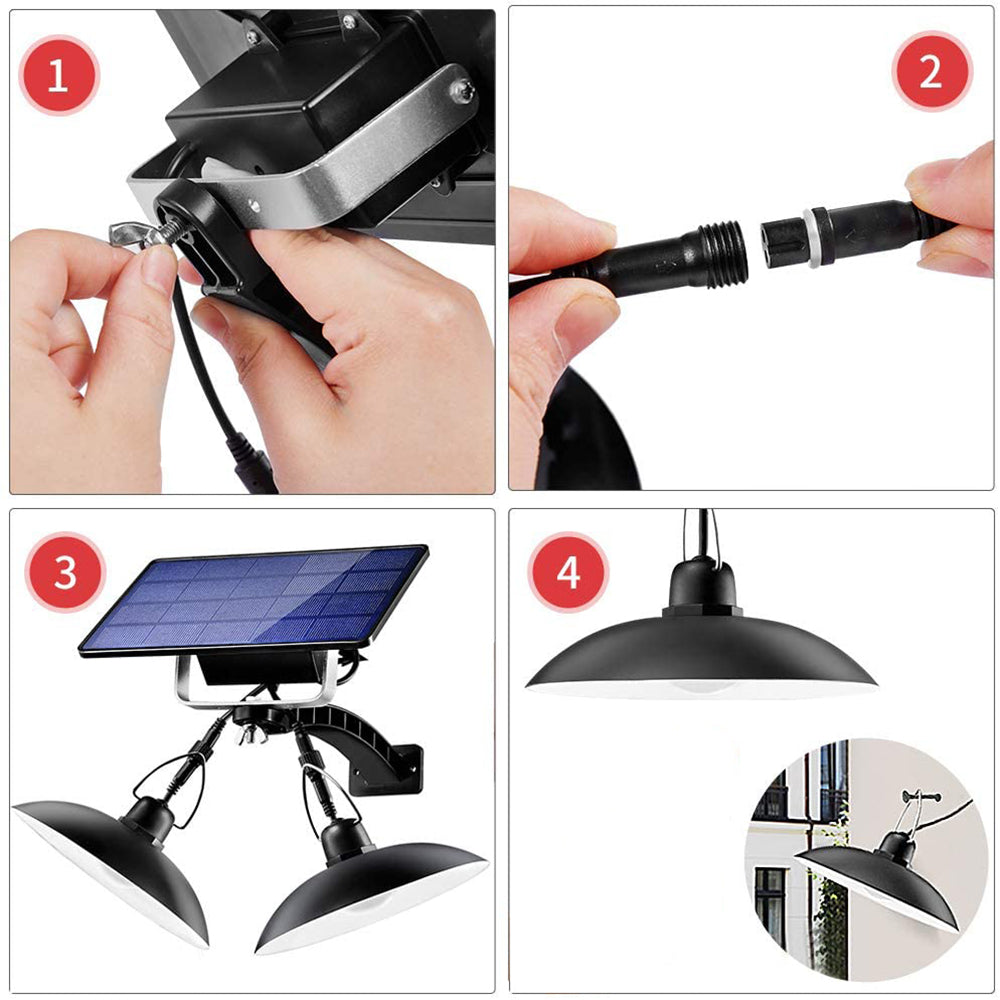 1

2

3

4