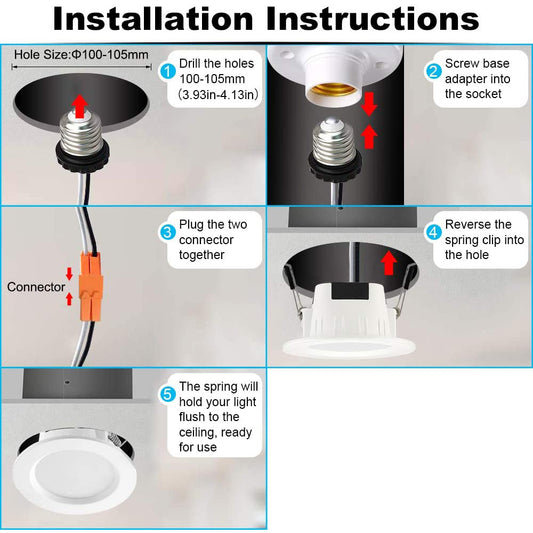 Installation Instructions

Hole Size:Φ100-105mm

1 Drill the holes 100-105mm (3.93in-4.13in)

2 Screw base adapter into the socket

3 Plug the two connector together

Connector

4 Reverse the spring clip into the hole

5 The spring will hold your light flush to the ceiling, ready for use