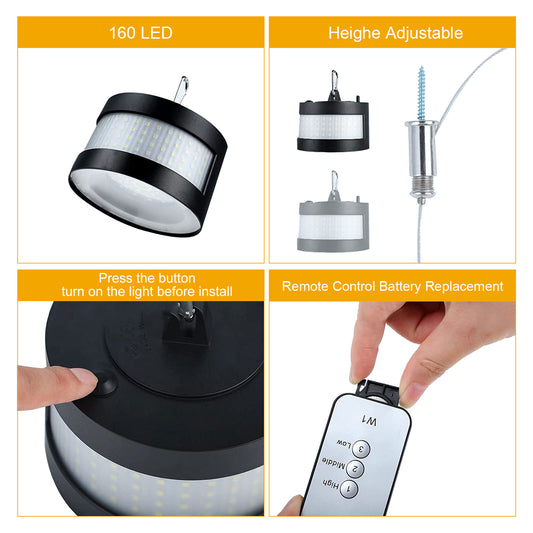 160 LED

Heighe Adjustable

Press the button
turn on the light before install

Remote Control Battery Replacement

W1

3 Low

2 Middle

1 High