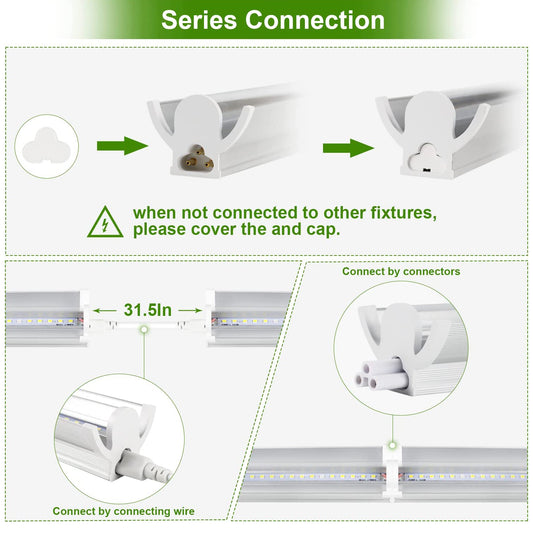 Series Connection

when not connected to other fixtures, please cover the and cap.

31.5In

Connect by connecting wire

Connect by connectors